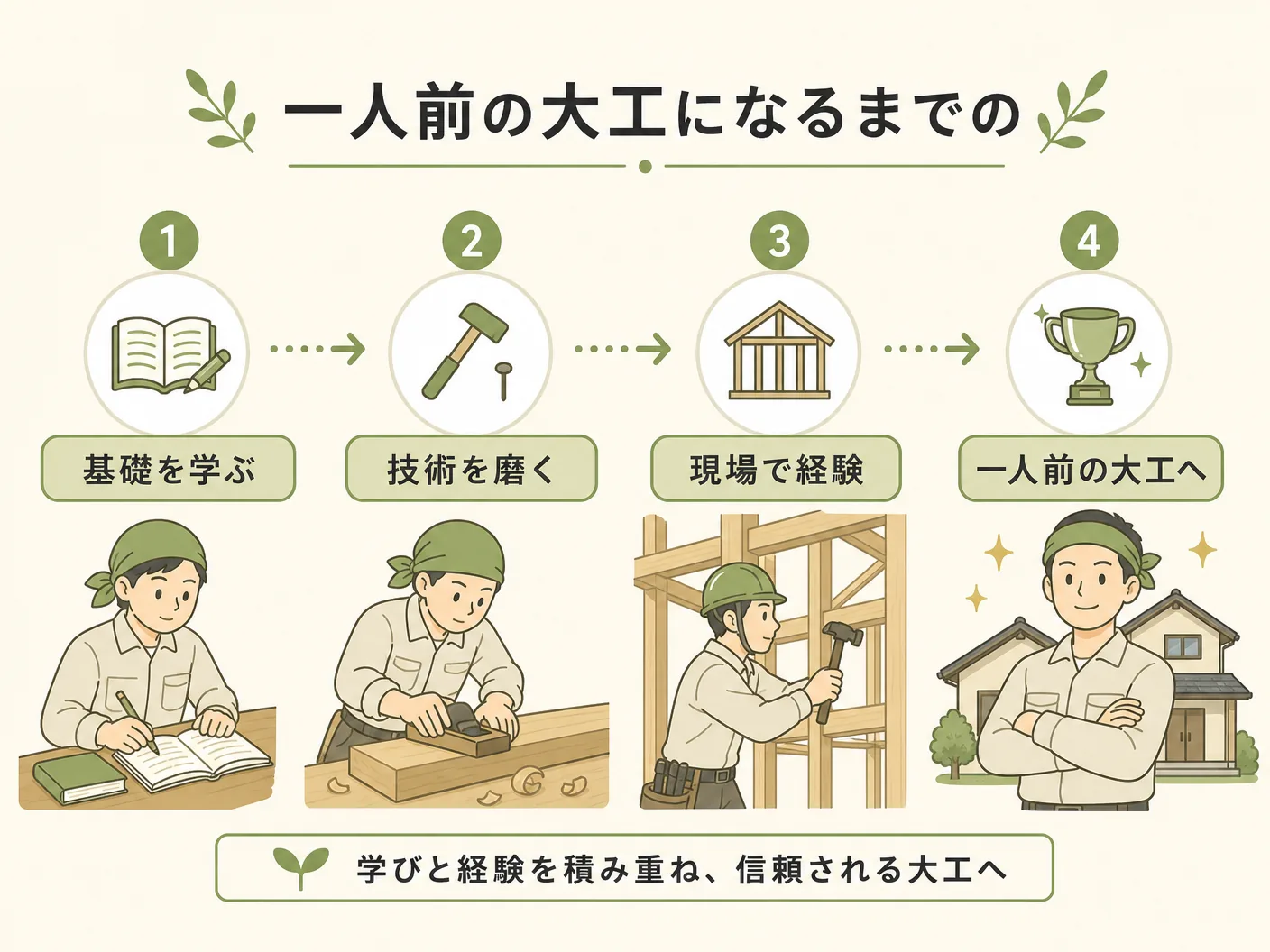 一人前の大工になるまでの

1
基礎を学ぶ

2
技術を磨く

3
現場で経験

4
一人前の大工へ

学びと経験を積み重ね、信頼される大工へ