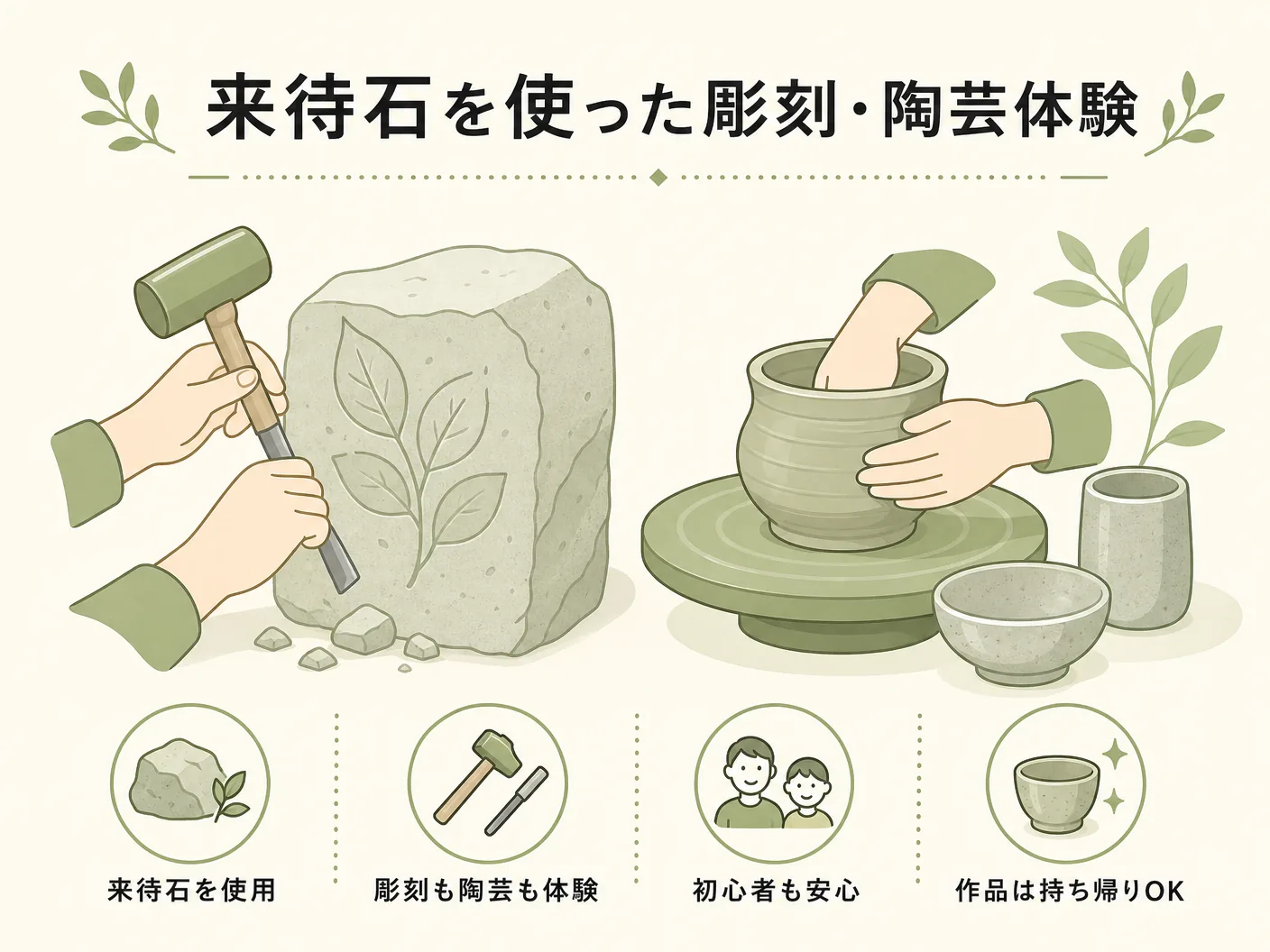 来待石を使った彫刻・陶芸体験

来待石を使用

彫刻も陶芸も体験

初心者も安心

作品は持ち帰りOK