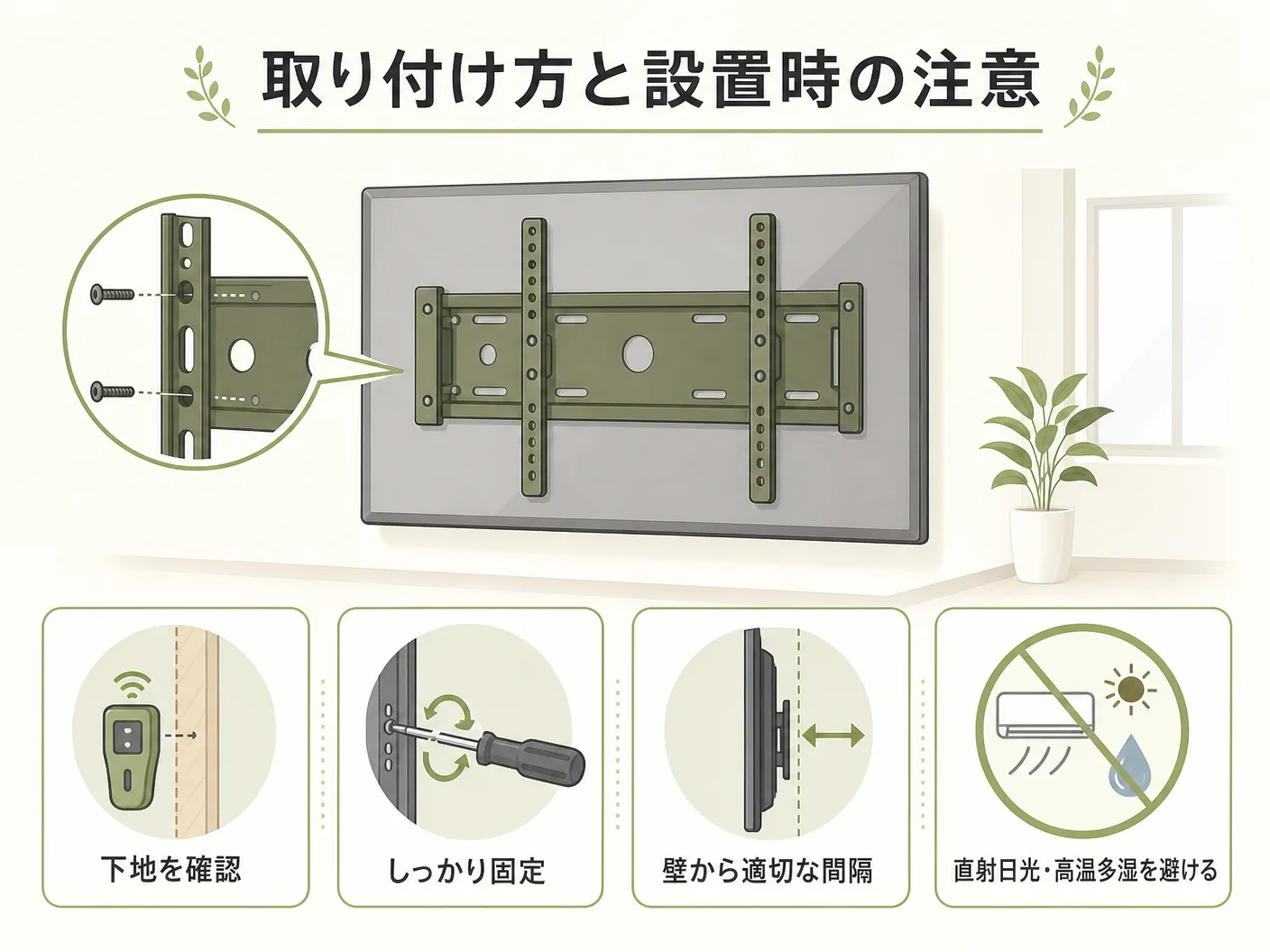 取り付け方と設置時の注意

下地を確認

しっかり固定

壁から適切な間隔

直射日光・高温多湿を避ける