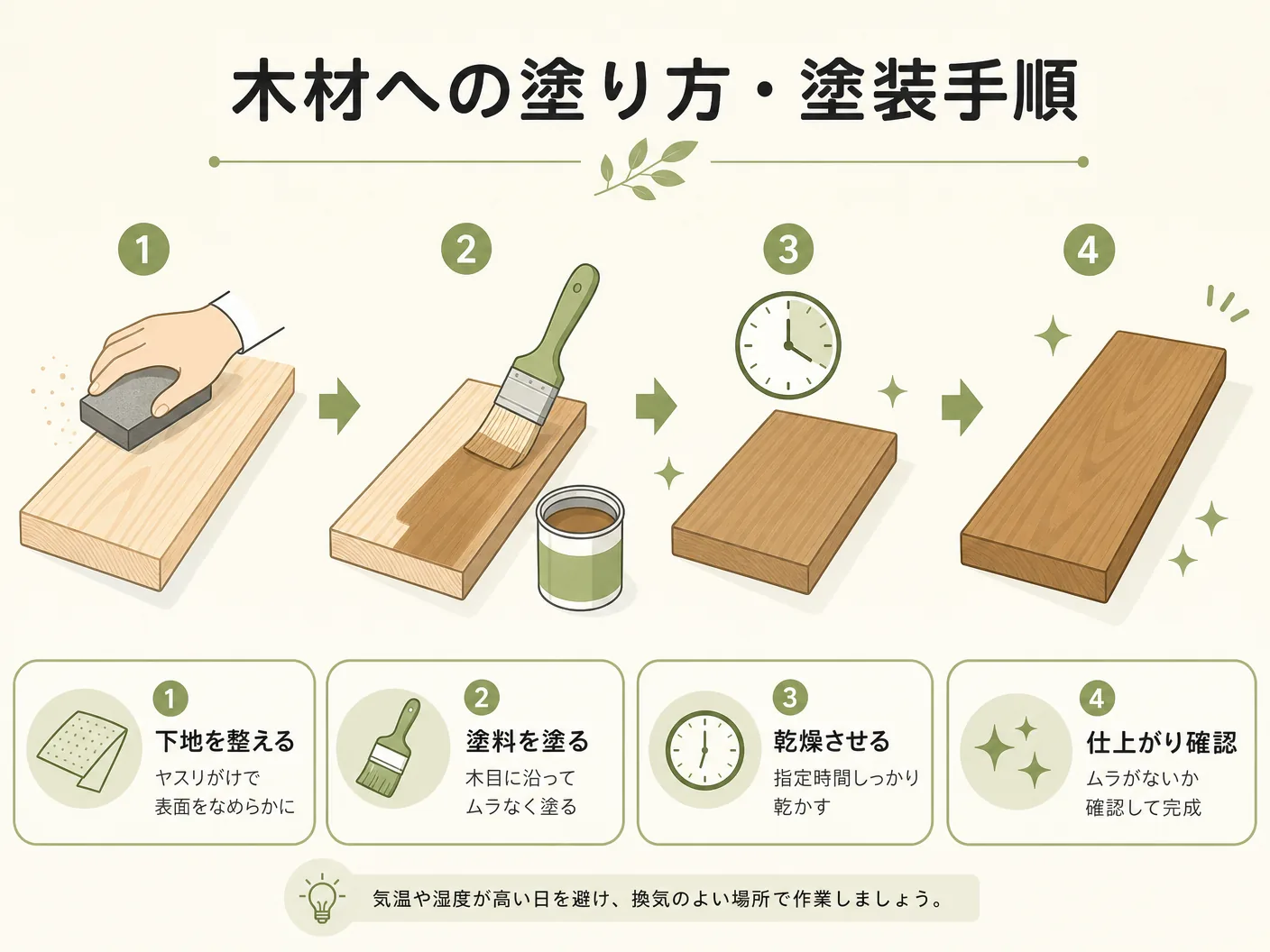 木材への塗り方・塗装手順

1

2

3

4

1
下地を整える
ヤスリがけで
表面をなめらかに

2
塗料を塗る
木目に沿って
ムラなく塗る

3
乾燥させる
指定時間しっかり
乾かす

4
仕上がり確認
ムラがないか
確認して完成

気温や湿度が高い日を避け、換気のよい場所で作業しましょう。