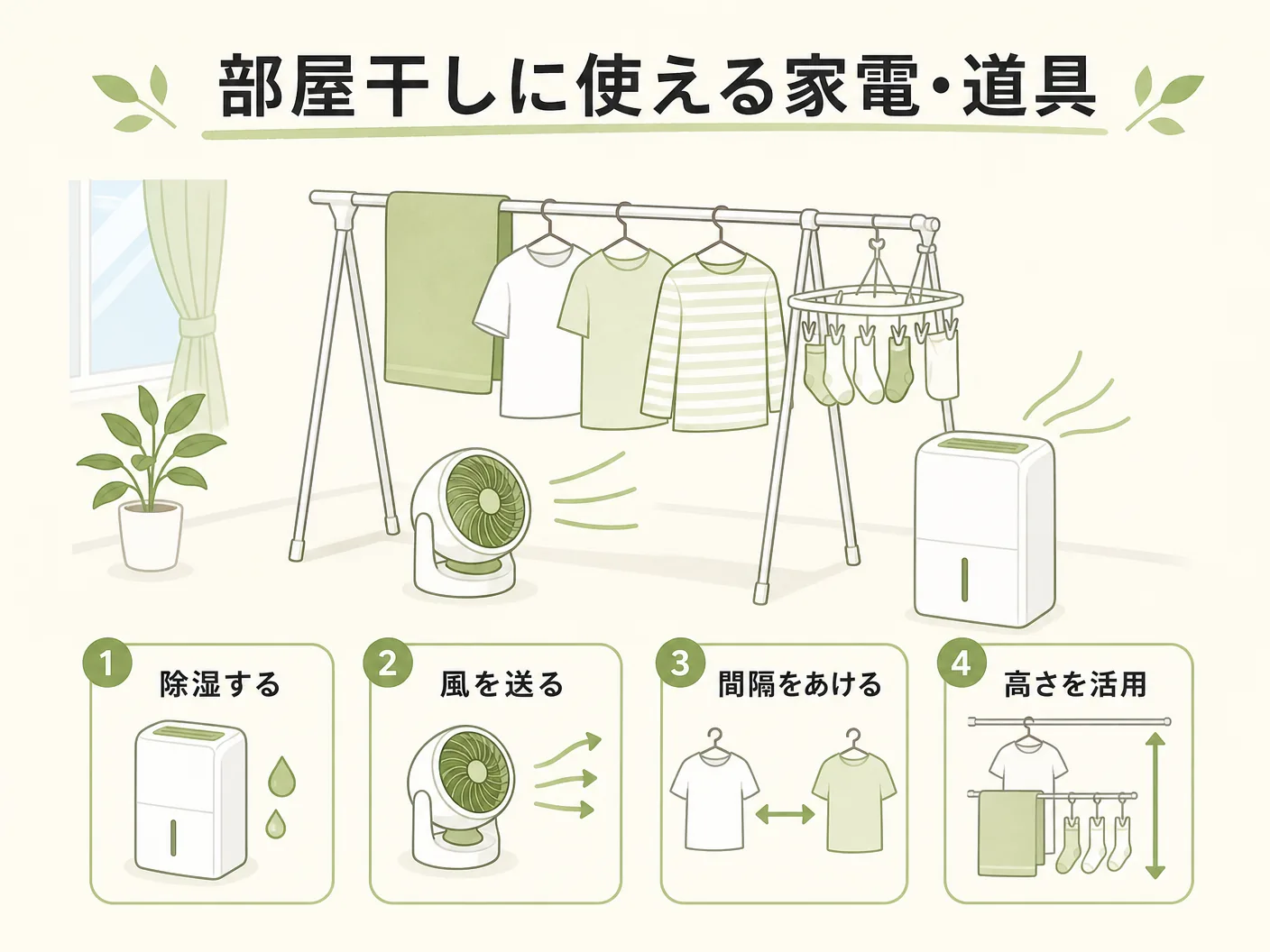 部屋干しに使える家電・道具

1 除湿する

2 風を送る

3 間隔をあける

4 高さを活用