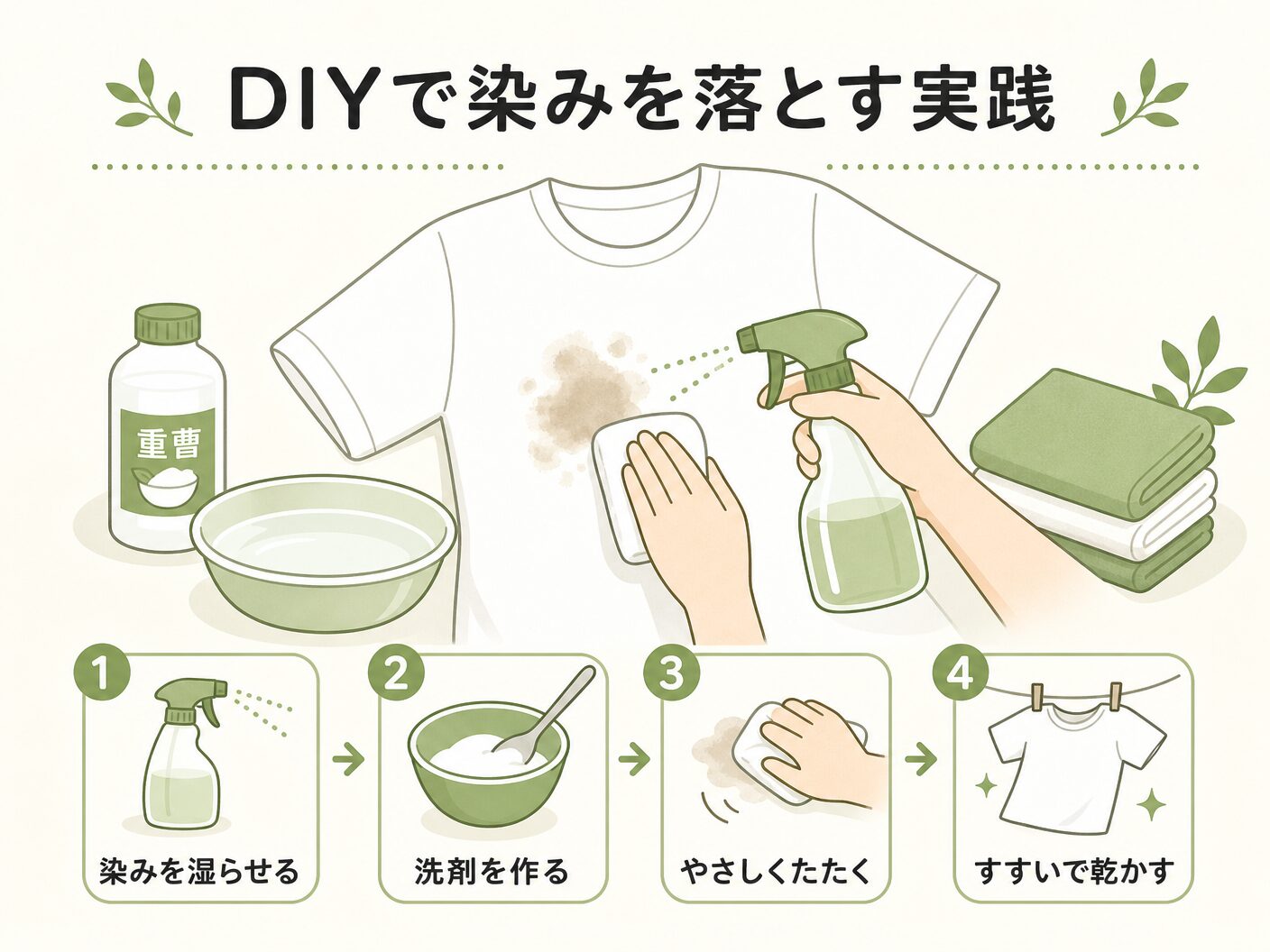 DIYで染みを落とす実践

重曹

1
染みを湿らせる

2
洗剤を作る

3
やさしくたたく

4
すすいで乾かす